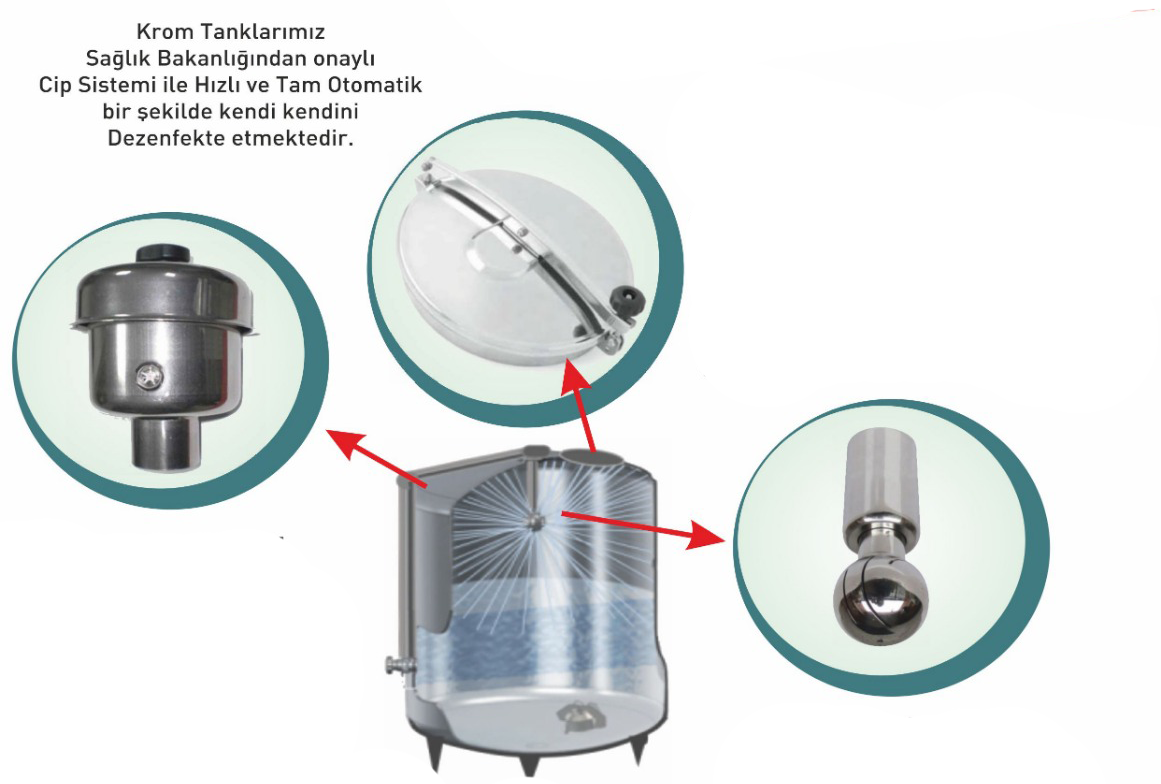 Krom Tanklarımız
Sağlık Bakanlığından onaylı
Cip Sistemi ile Hızlı ve Tam Otomatik
bir şekilde kendi kendini
Dezenfekte etmektedir.